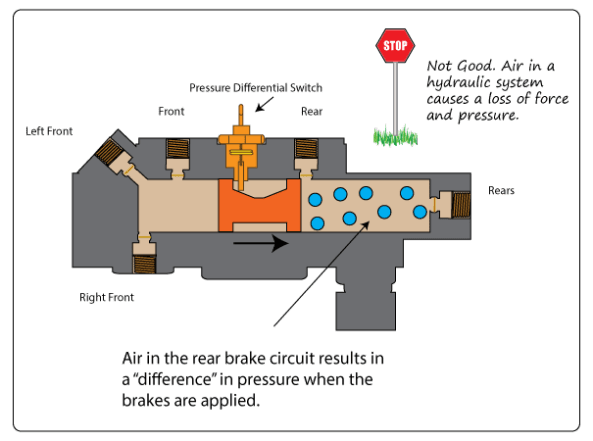 STOP

Not Good. Air in a hydraulic system causes a loss of force and pressure.

Pressure Differential Switch

Front

Rear

Left Front

Rears

Right Front

Air in the rear brake circuit results in a “difference” in pressure when the brakes are applied.